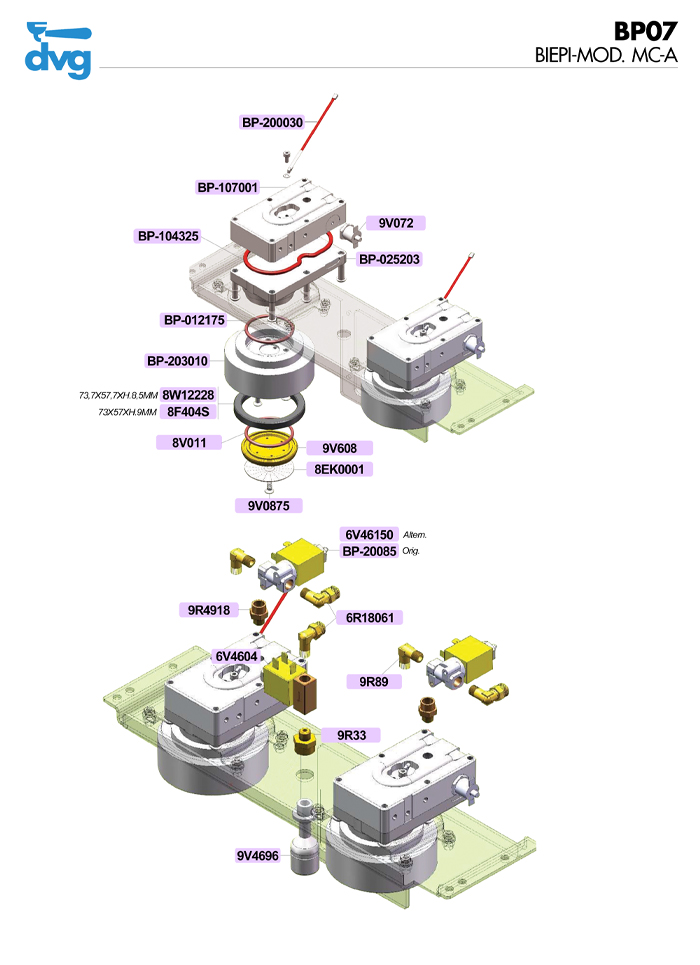 dvg

BP07
BIEPI-MOD. MC-A

BP-200030
BP-107001
9V072
BP-104325
BP-025203
BP-012175
BP-203010
73,7X57,7XH.8,5MM 8W12228
73X57XH.9MM 8F404S
8V011
9V608
8EK0001
9V0875

6V46150 Altern.
BP-20085 Orig.
9R4918
6R18061
6V4604
9R89
9R33
9V4696