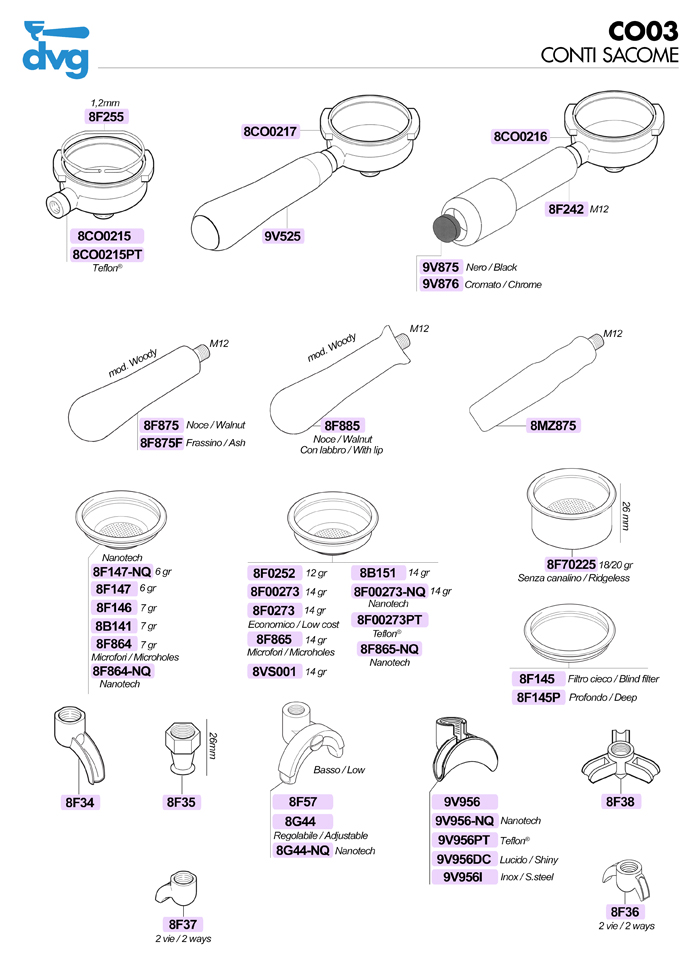 dvg

CO03
CONTI SACOME

1,2mm
8F255

8CO0215
8CO0215PT
Teflon®

8CO0217

9V525

8CO0216

8F242 M12

9V875 Nero / Black
9V876 Cromato / Chrome

mod. Woody
M12
8F875 Noce / Walnut
8F875F Frassino / Ash

mod. Woody
M12
8F885
Noce / Walnut
Con labbro / With lip

M12
8MZ875

Nanotech
8F147-NQ 6 gr
8F147 6 gr
8F146 7 gr
8B141 7 gr
8F864 7 gr
Microfori / Microholes
8F864-NQ
Nanotech

8F0252 12 gr
8F00273 14 gr
8F0273 14 gr
Economico / Low cost
8F865 14 gr
Microfori / Microholes
8VS001 14 gr

8B151 14 gr
8F00273-NQ 14 gr
Nanotech
8F00273PT
Teflon®
8F865-NQ
Nanotech

26 mm
8F70225 18/20 gr
Senza canalino / Ridgeless

8F145 Filtro cieco / Blind filter
8F145P Profondo / Deep

8F34

26mm
8F35

Basso / Low
8F57
8G44
Regolabile / Adjustable
8G44-NQ Nanotech

9V956
9V956-NQ Nanotech
9V956PT Teflon®
9V956DC Lucido / Shiny
9V956I Inox / S.steel

8F38

8F37
2 vie / 2 ways

8F36
2 vie / 2 ways