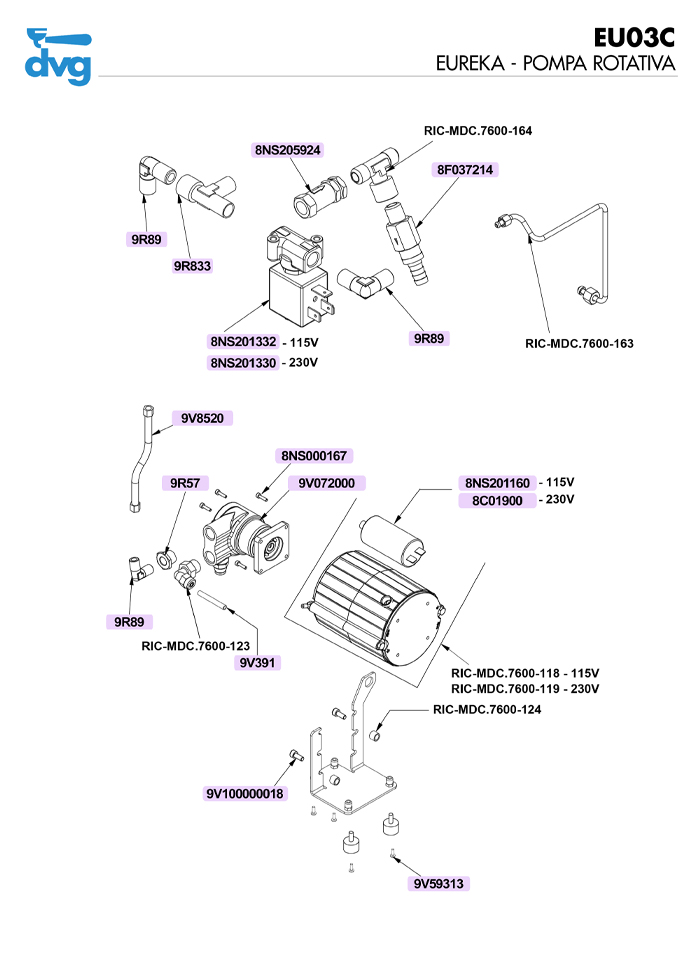 dvg

EU03C
EUREKA - POMPA ROTATIVA

RIC-MDC.7600-164
8NS205924
8F037214
9R89
9R833
8NS201332 - 115V
8NS201330 - 230V
9R89
RIC-MDC.7600-163

9V8520
8NS000167
9R57
9V072000
8NS201160 - 115V
8C01900 - 230V
9R89
RIC-MDC.7600-123
9V391
RIC-MDC.7600-118 - 115V
RIC-MDC.7600-119 - 230V
RIC-MDC.7600-124
9V100000018
9V59313