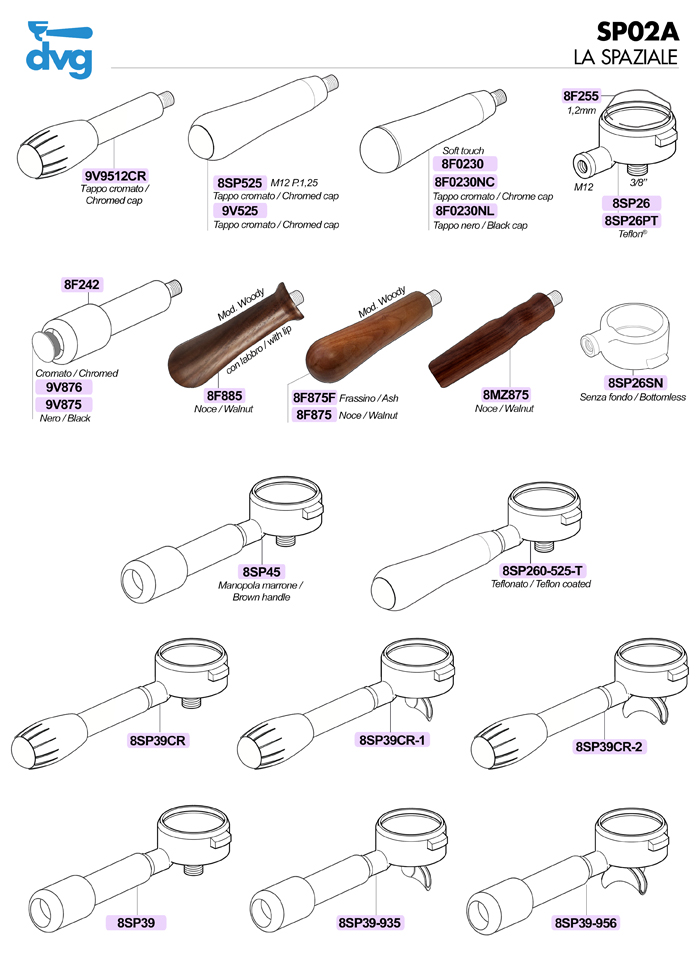 dvg

SP02A
LA SPAZIALE

9V9512CR
Tappo cromato / Chromed cap

8SP525 M12 P.1,25
Tappo cromato / Chromed cap
9V525
Tappo cromato / Chromed cap

Soft touch
8F0230
8F0230NC
Tappo cromato / Chrome cap
8F0230NL
Tappo nero / Black cap

8F255
1,2mm
M12
3/8"
8SP26
8SP26PT
Teflon®

8F242
Cromato / Chromed
9V876
9V875
Nero / Black

Mod. Woody
con labbro / with lip
8F885
Noce / Walnut

Mod. Woody
8F875F Frassino / Ash
8F875 Noce / Walnut

8MZ875
Noce / Walnut

8SP26SN
Senza fondo / Bottomless

8SP45
Manopola marrone / Brown handle

8SP260-525-T
Teflonato / Teflon coated

8SP39CR

8SP39CR-1

8SP39CR-2

8SP39

8SP39-935

8SP39-956